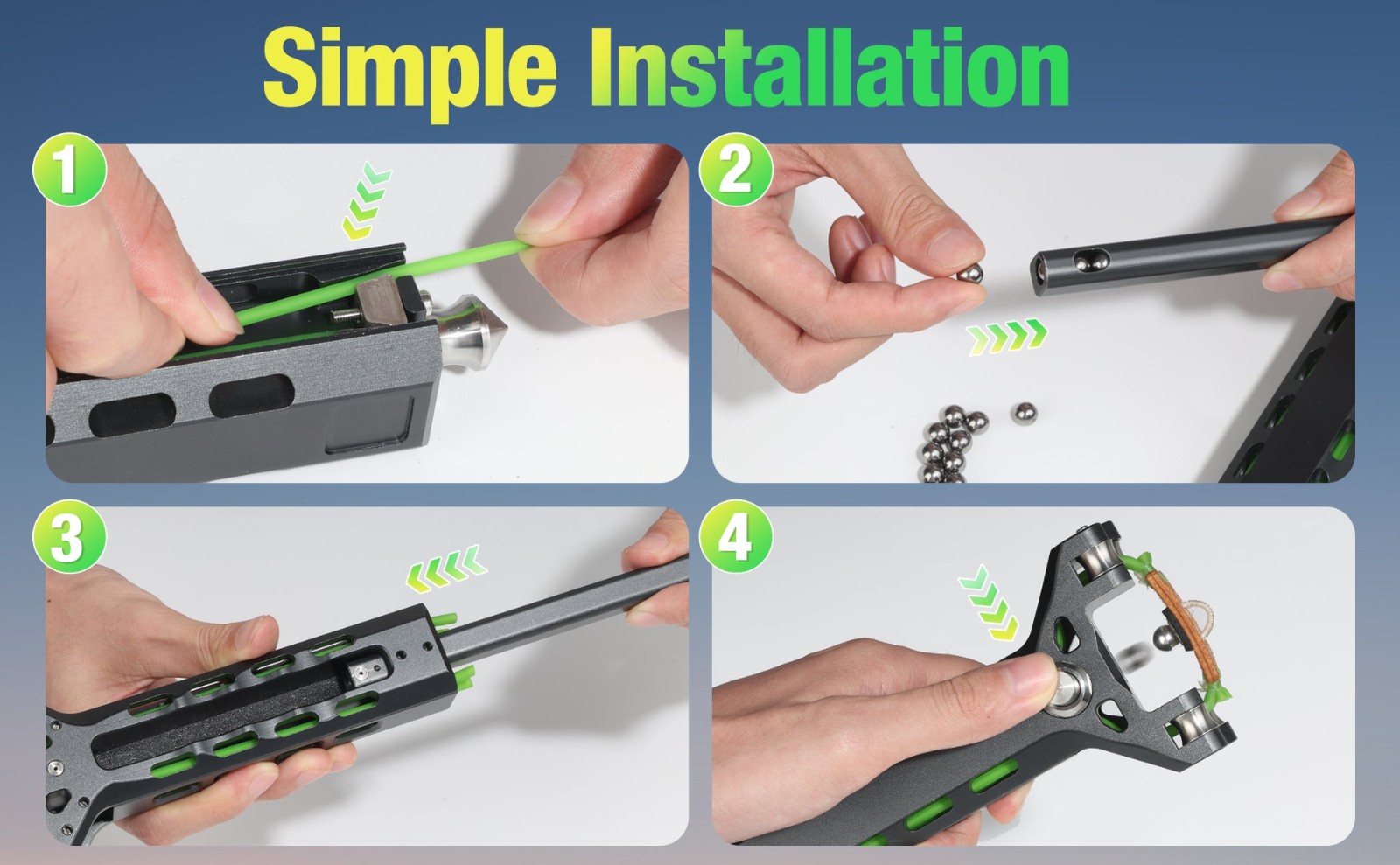 Simple Installation

1

2

3

4